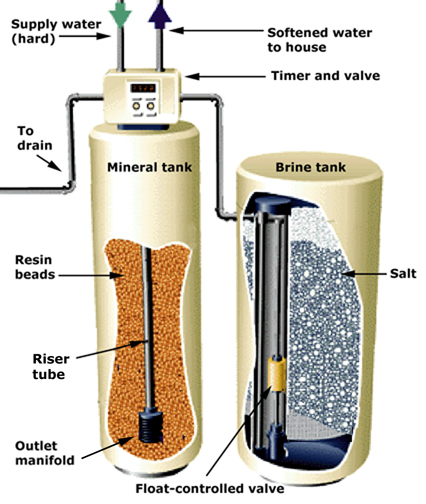 Supply water (hard)

Softened water to house

Timer and valve

To drain

Mineral tank

Brine tank

Resin beads

Salt

Riser tube

Outlet manifold

Float-controlled valve